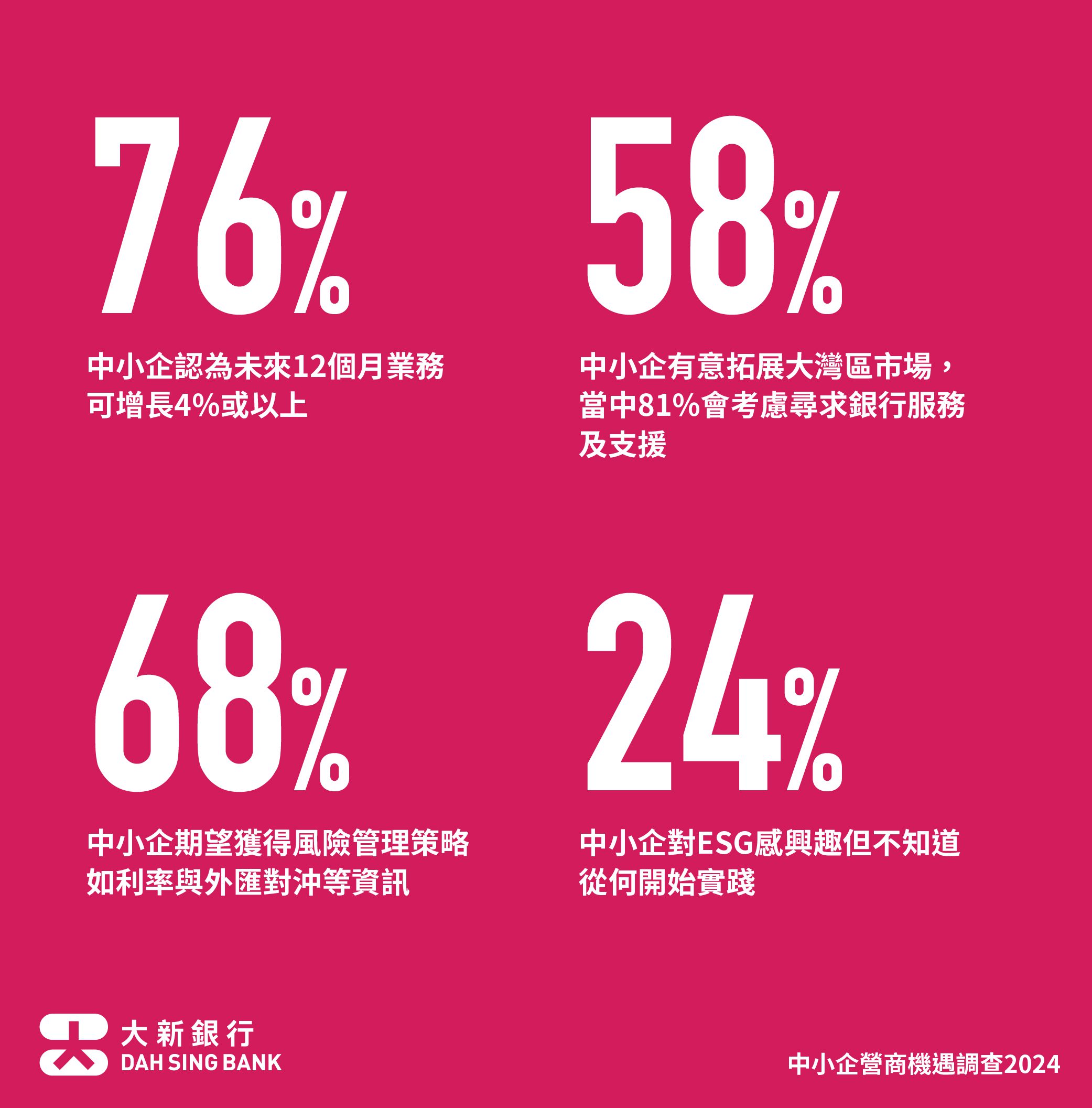 76%

中小企認為未來12個月業務可增長4%或以上

58%

中小企有意拓展大灣區市場，當中81%會考慮尋求銀行服務及支援

68%

中小企期望獲得風險管理策略如利率與外匯對沖等資訊

24%

中小企對ESG感興趣但不知道從何開始實踐

大新銀行
DAH SING BANK

中小企營商機遇調查2024