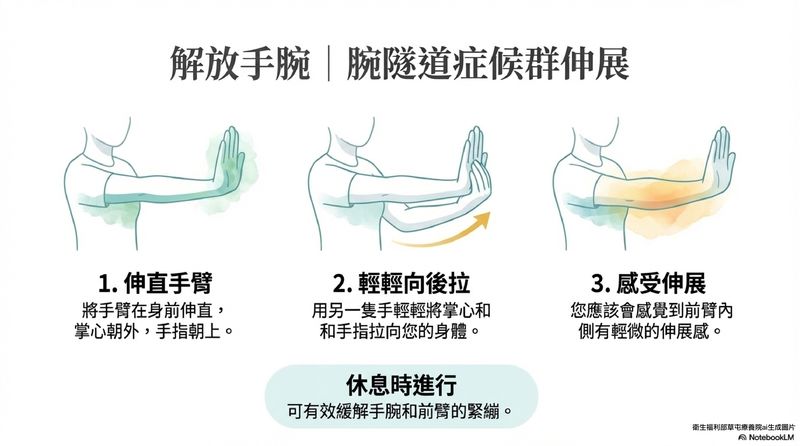 解放手腕｜腕隧道症候群伸展

1. 伸直手臂
將手臂在身前伸直，掌心朝外，手指朝上。

2. 輕輕向後拉
用另一隻手輕輕將掌心和和手指拉向您的身體。

3. 感受伸展
您應該會感覺到前臂內側有輕微的伸展感。

休息時進行
可有效緩解手腕和前臂的緊繃。

衛生福利部草屯療養院ai生成圖片
NotebookLM